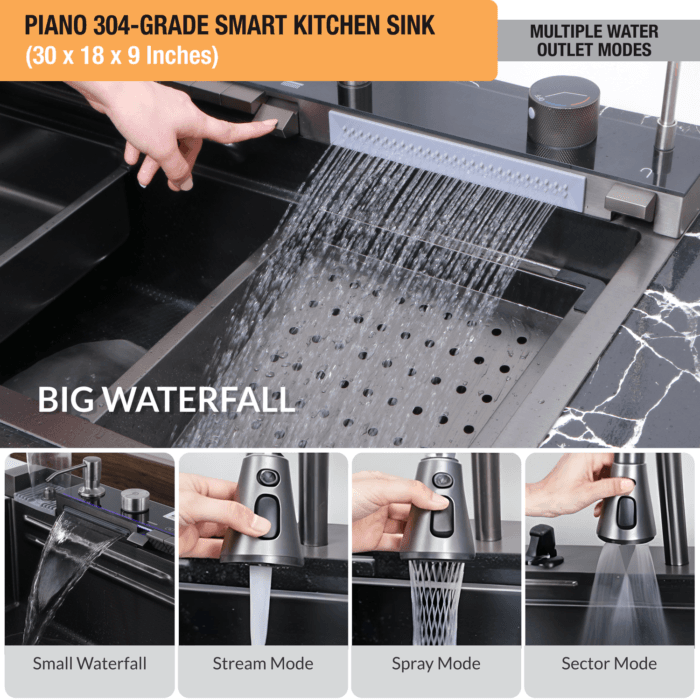 PIANO 304-GRADE SMART KITCHEN SINK
(30 x 18 x 9 Inches)

MULTIPLE WATER OUTLET MODES

BIG WATERFALL

Small Waterfall

Stream Mode

Spray Mode

Sector Mode