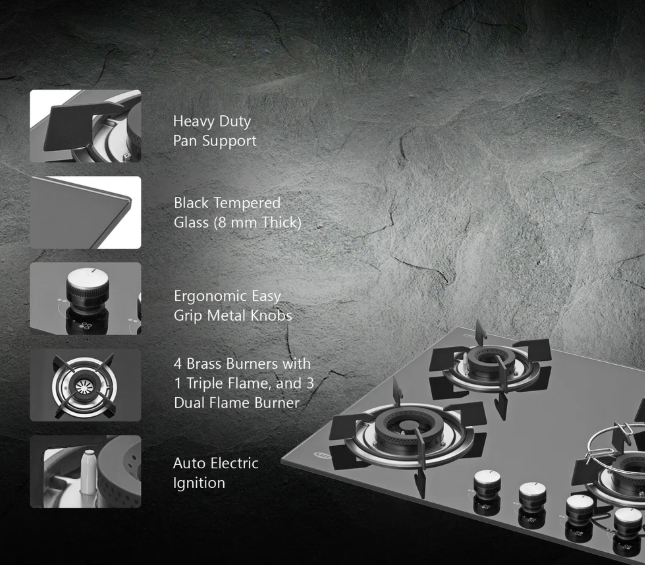 Heavy Duty
Pan Support

Black Tempered
Glass (8 mm Thick)

Ergonomic Easy
Grip Metal Knobs

4 Brass Burners with
1 Triple Flame, and 3
Dual Flame Burner

Auto Electric
Ignition